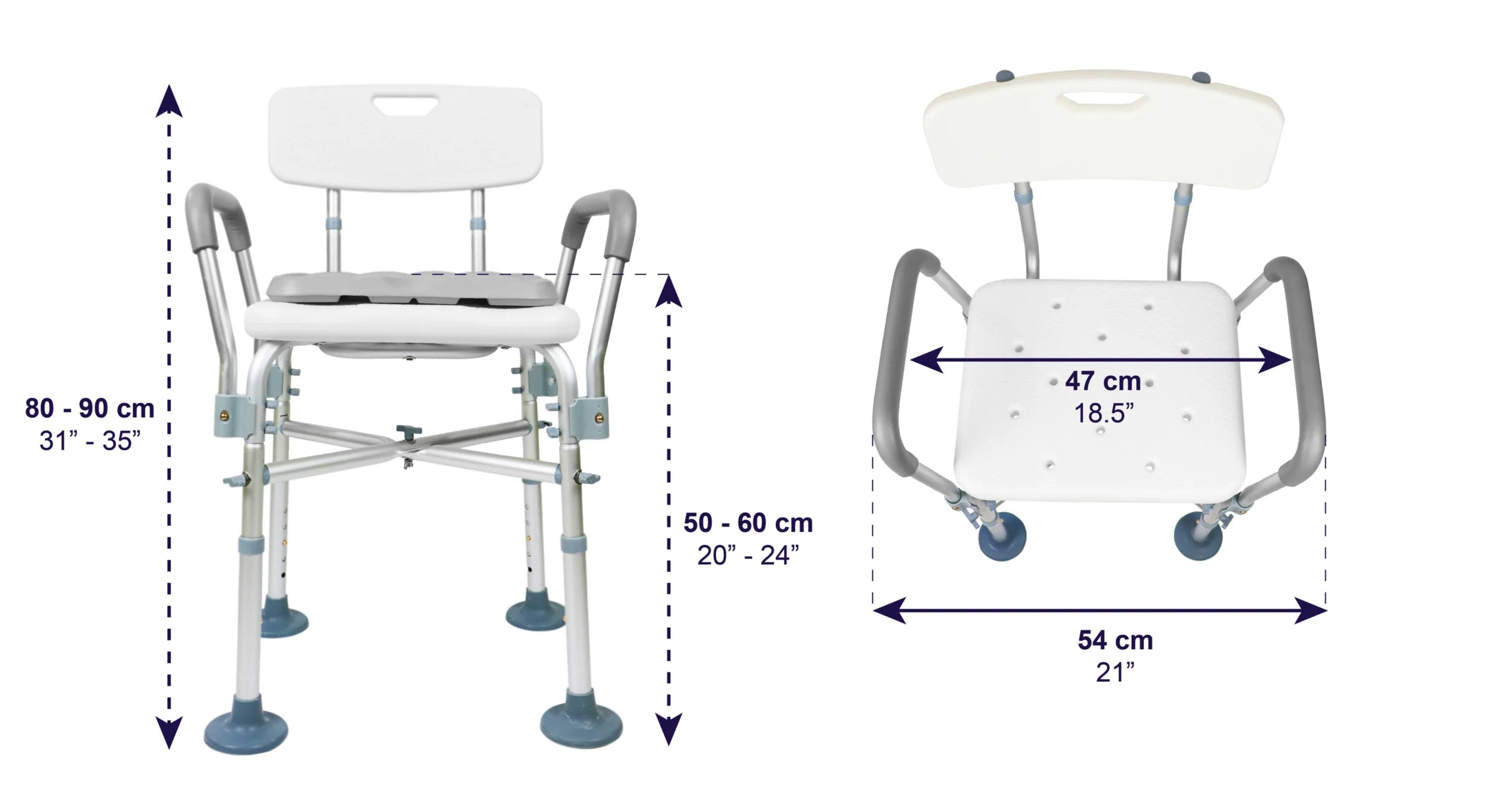 80 - 90 cm
31” - 35”

50 - 60 cm
20” - 24”

47 cm
18.5”

54 cm
21”